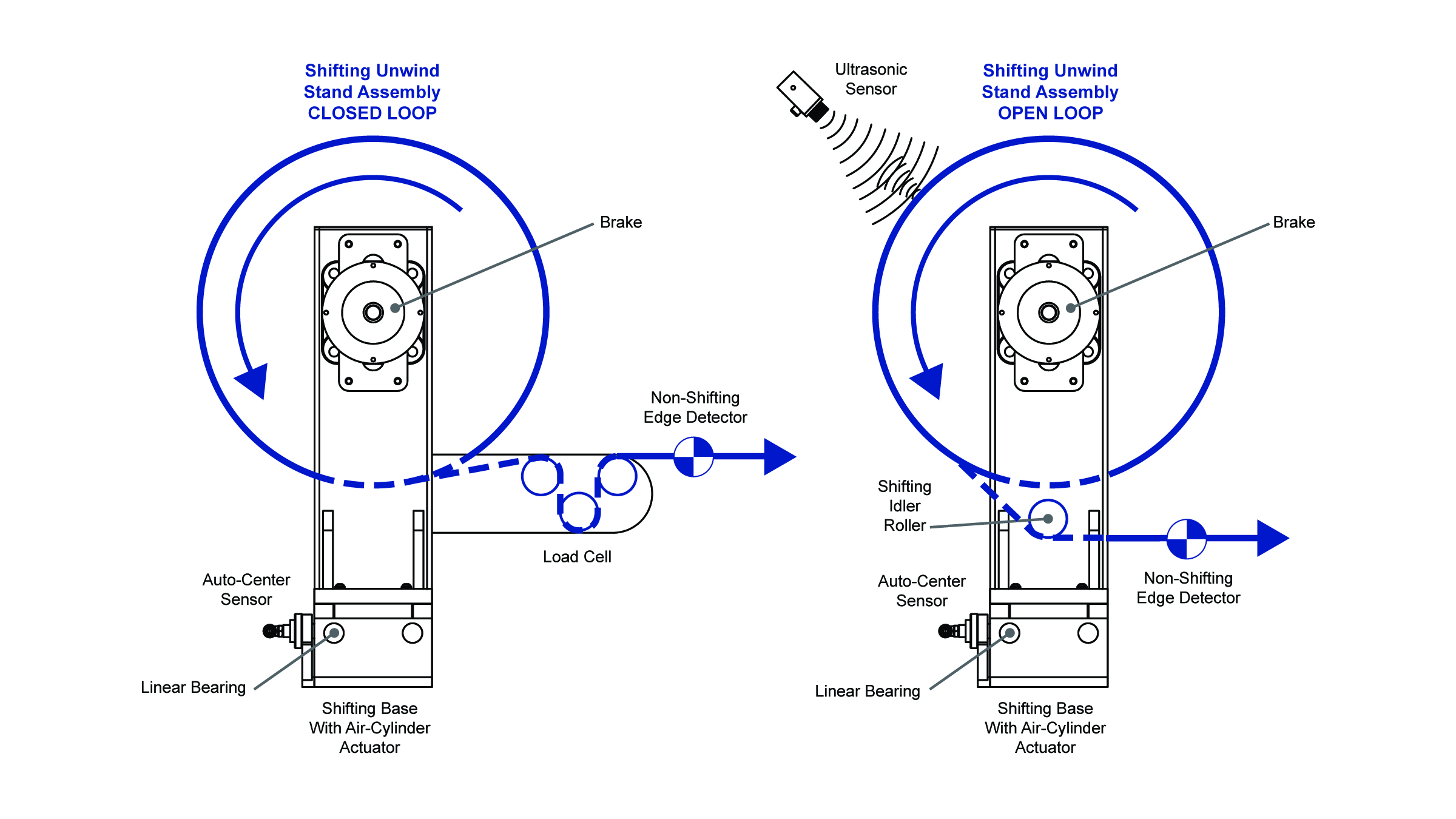 Shifting Unwind
Stand Assembly
CLOSED LOOP

Brake

Non-Shifting
Edge Detector

Load Cell

Auto-Center
Sensor

Linear Bearing

Shifting Base
With Air-Cylinder
Actuator

Ultrasonic
Sensor

Shifting Unwind
Stand Assembly
OPEN LOOP

Brake

Shifting
Idler
Roller

Auto-Center
Sensor

Non-Shifting
Edge Detector

Linear Bearing

Shifting Base
With Air-Cylinder
Actuator